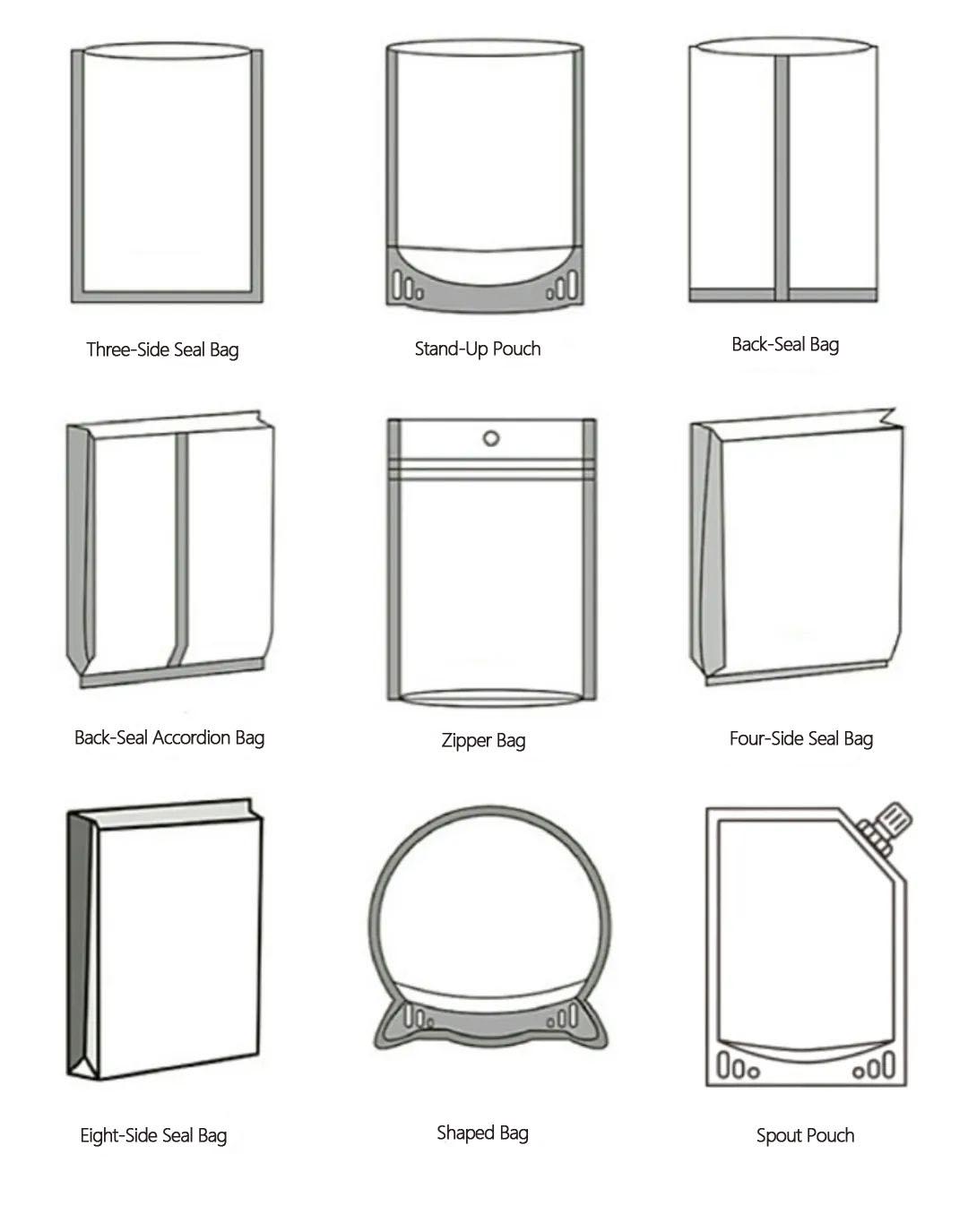 Three-Side Seal Bag

Stand-Up Pouch

Back-Seal Bag

Back-Seal Accordion Bag

Zipper Bag

Four-Side Seal Bag

Eight-Side Seal Bag

Shaped Bag

Spout Pouch